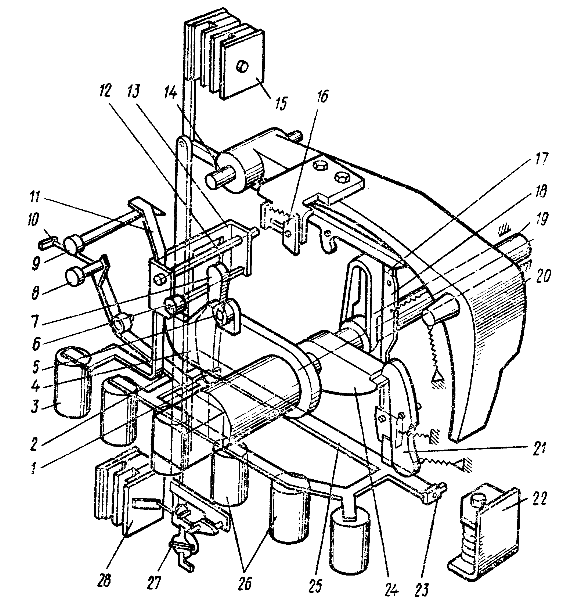 15
12
13
14
16
17
18
19
20
11
10
9
8
7
6
5
4
3
2
1
21
22
28
27
26
25
24
23