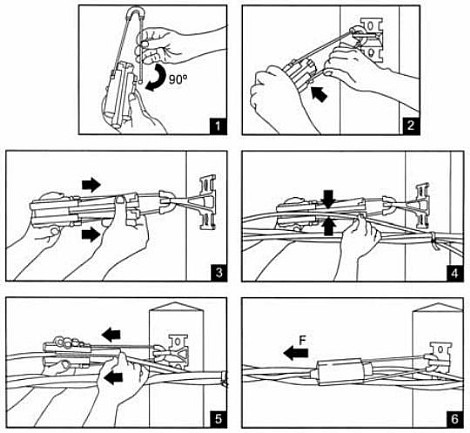 90°
1
2
3
4
5
F
6