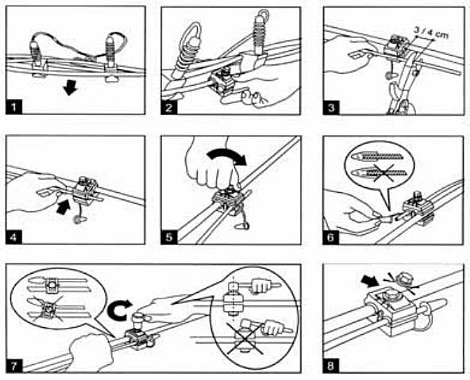 1

2

3 / 4 cm

3

4

5

6

7

8