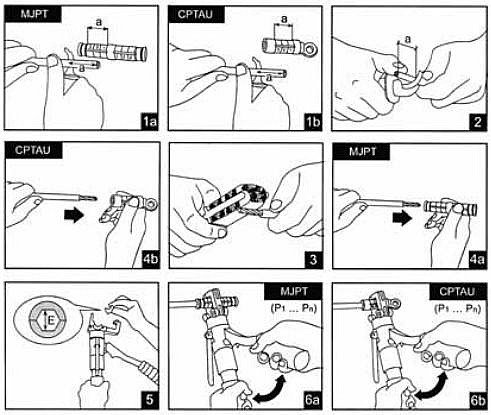 MJPT
a
a
1a

CPTAU
a
a
1b

a
2

CPTAU
4b

3

MJPT
4a

E
5

MJPT
($P_1$ ... $P_n$)
6a

CPTAU
($P_1$ ... $P_n$)
6b