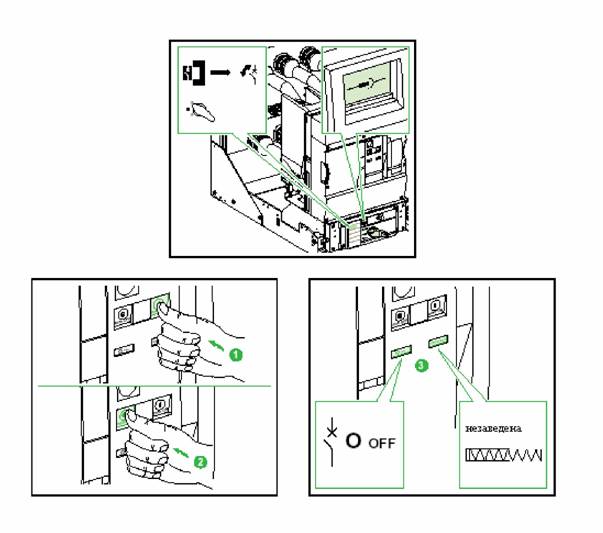 1

2

3

O OFF

незаведена