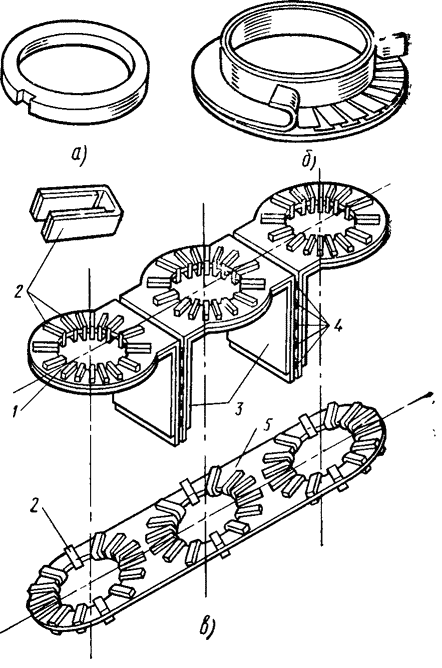 а)

б)

2

4

1

3

5

2

в)