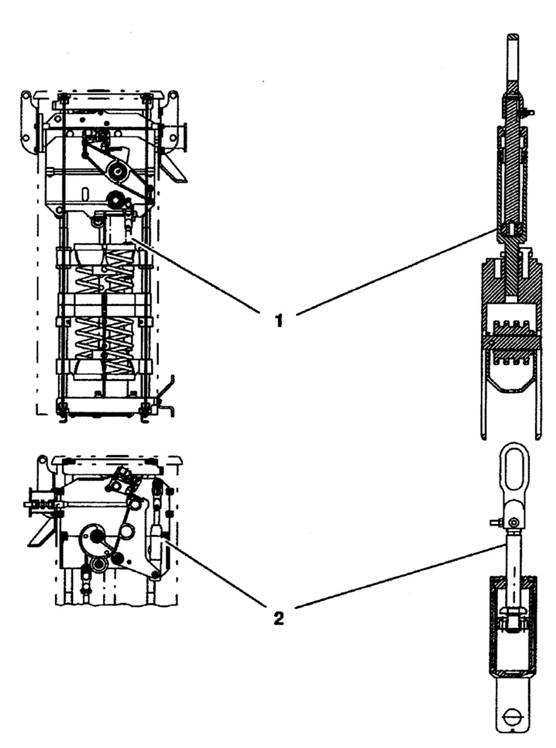 1

2