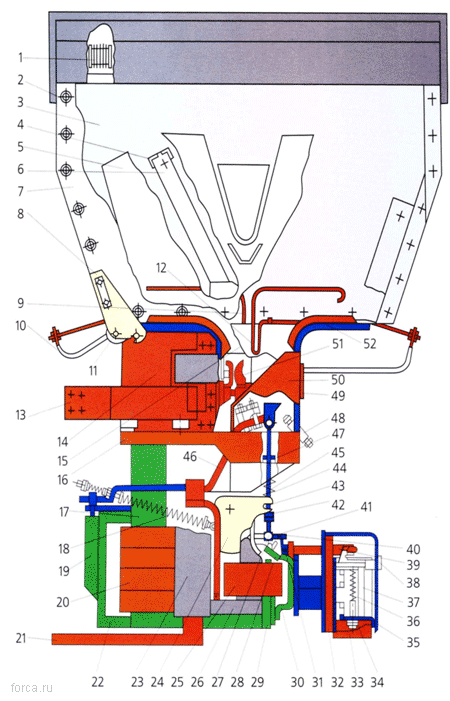 1
2
3
4
5
6
7
8
9
10
11
12
13
14
15
16
17
18
19
20
21
22 23 24 25 26 27 28 29 30 31 32 33 34
35
36
37
38
39
40
41
42
43
44
45
46
47
48
49
50
51
52
forca.ru