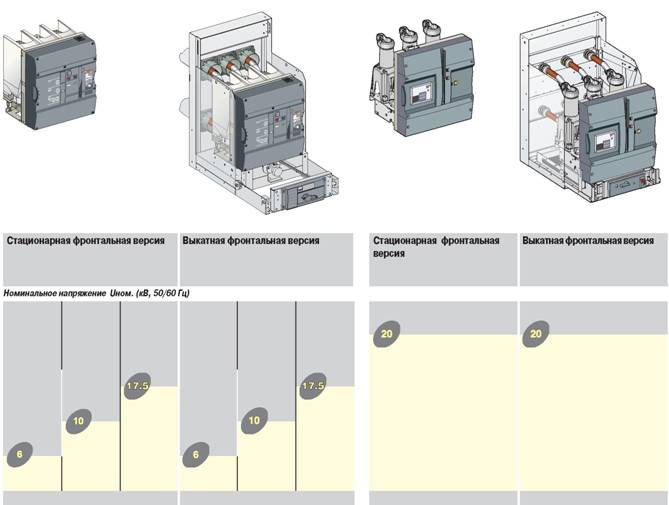 Стационарная фронтальная версия

Выкатная фронтальная версия

Стационарная фронтальная версия

Выкатная фронтальная версия

Номинальное напряжение Uном. (кВ, 50/60 Гц)

6

10

17.5

6

10

17.5

20

20