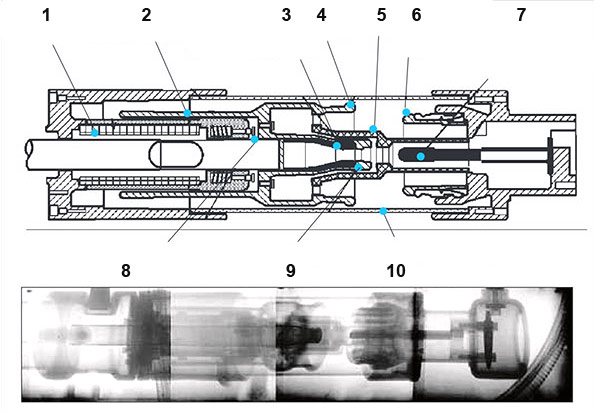 1 2 3 4 5 6 7

8 9 10