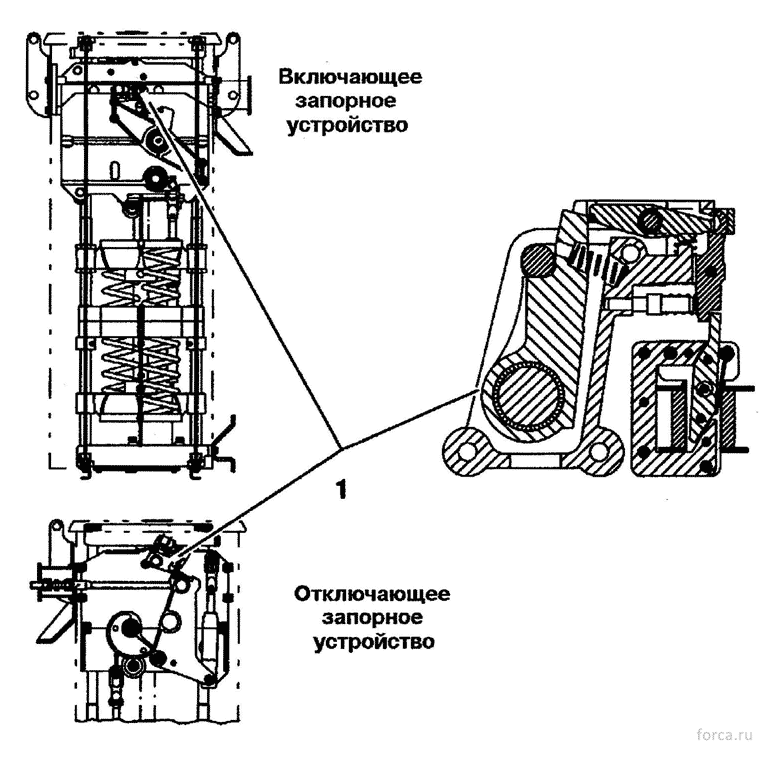 Включающее запорное устройство

1

Отключающее запорное устройство

forca.ru