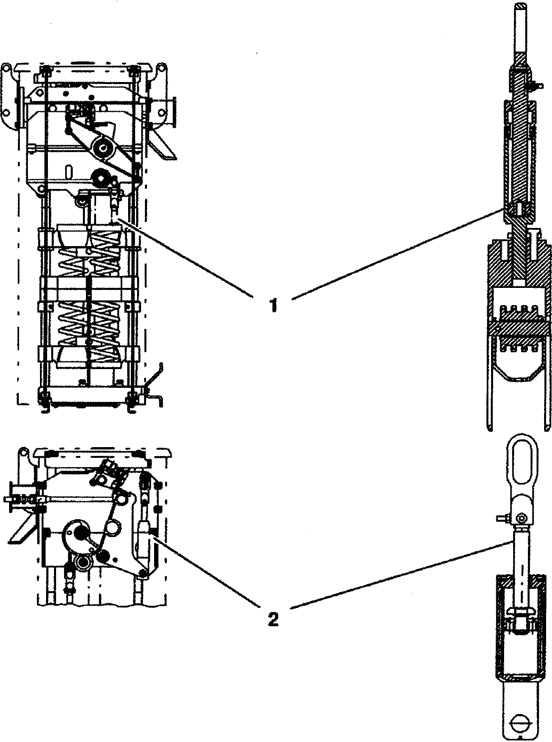 1

2