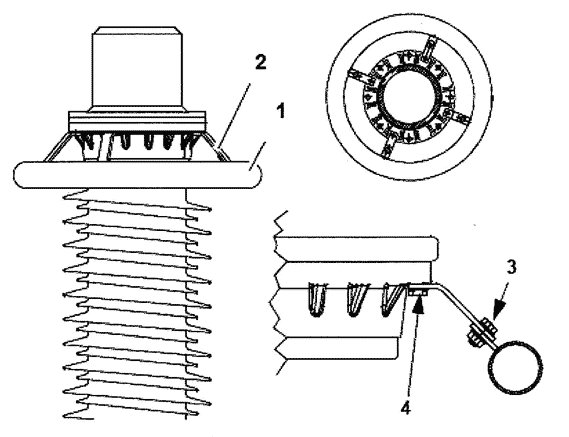 2
1
3
4