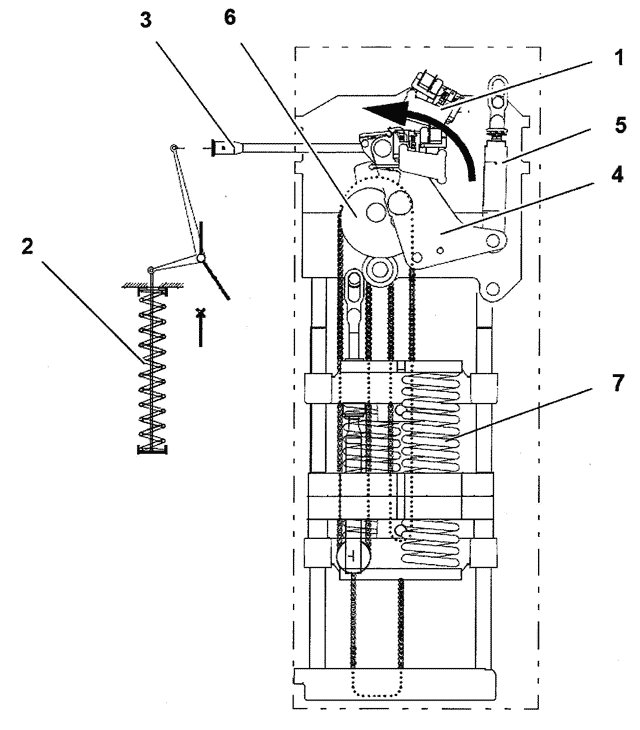 3
6
1
5
4
2
x
7