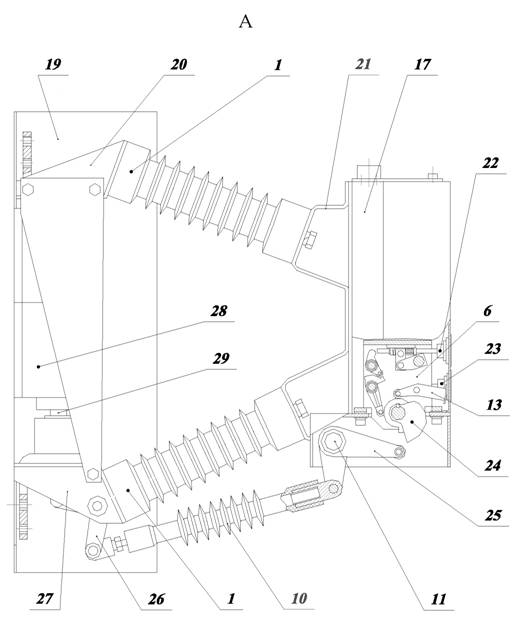 A

19
20
1
21
17
22
28
6
29
23
13
24
25
27
26
1
10
11